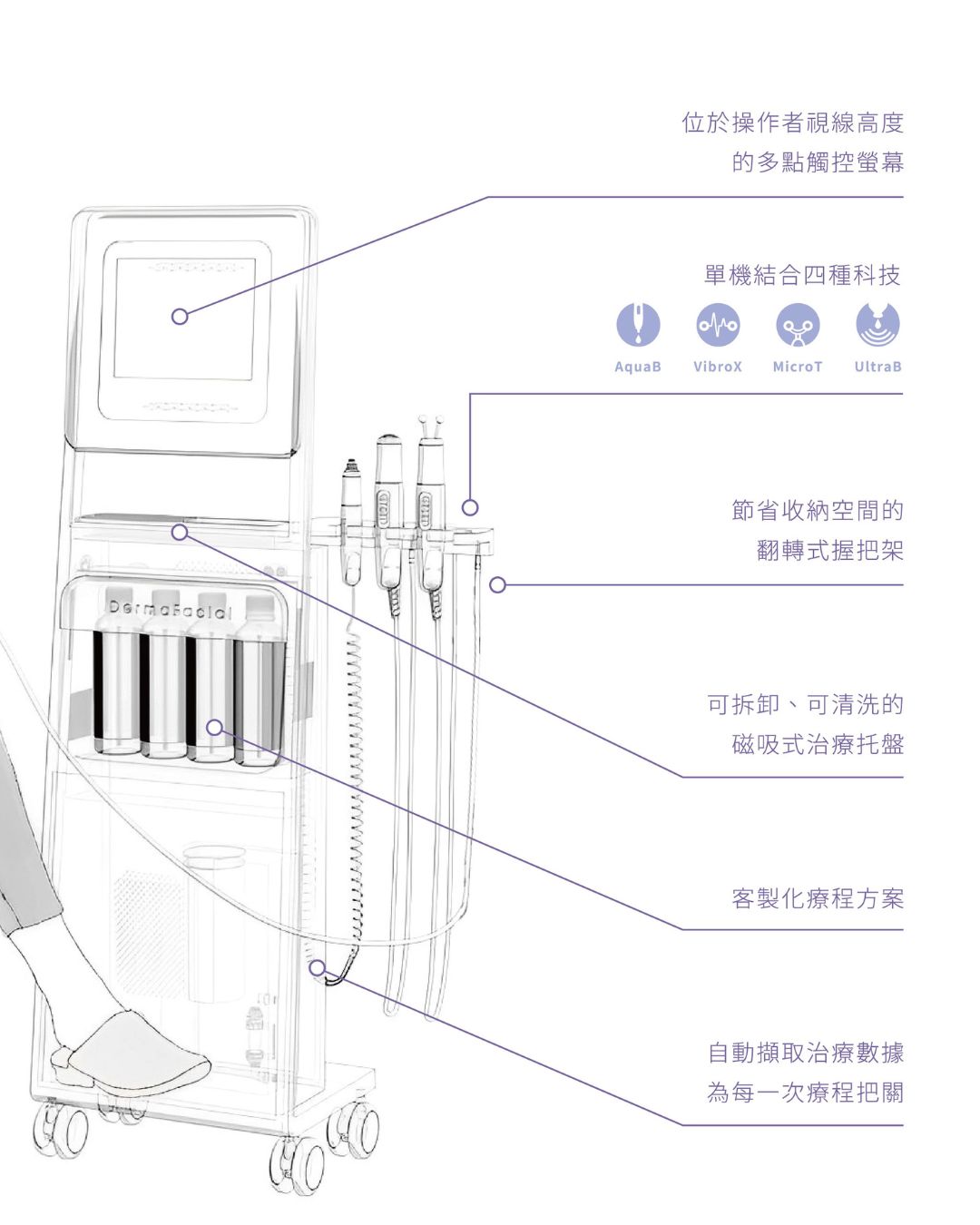 位於操作者視線高度
的多點觸控螢幕

單機結合四種科技

AquaB VibroX MicroT UltraB

節省收納空間的
翻轉式握把架

可拆卸、可清洗的
磁吸式治療托盤

客製化療程方案

自動擷取治療數據
為每一次療程把關

DermaFacial